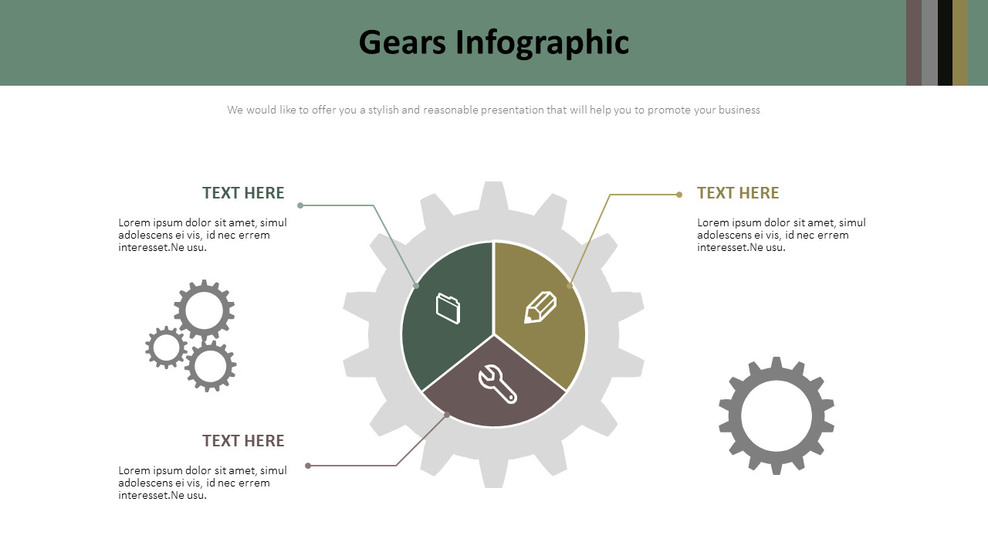 Gears Infographic

We would like to offer you a stylish and reasonable presentation that will help you to promote your business

TEXT HERE

Lorem ipsum dolor sit amet, simul adolescens ei vis, id nec errem interesset.Ne usu.

TEXT HERE

Lorem ipsum dolor sit amet, simul adolescens ei vis, id nec errem interesset.Ne usu.

TEXT HERE

Lorem ipsum dolor sit amet, simul adolescens ei vis, id nec errem interesset.Ne usu.