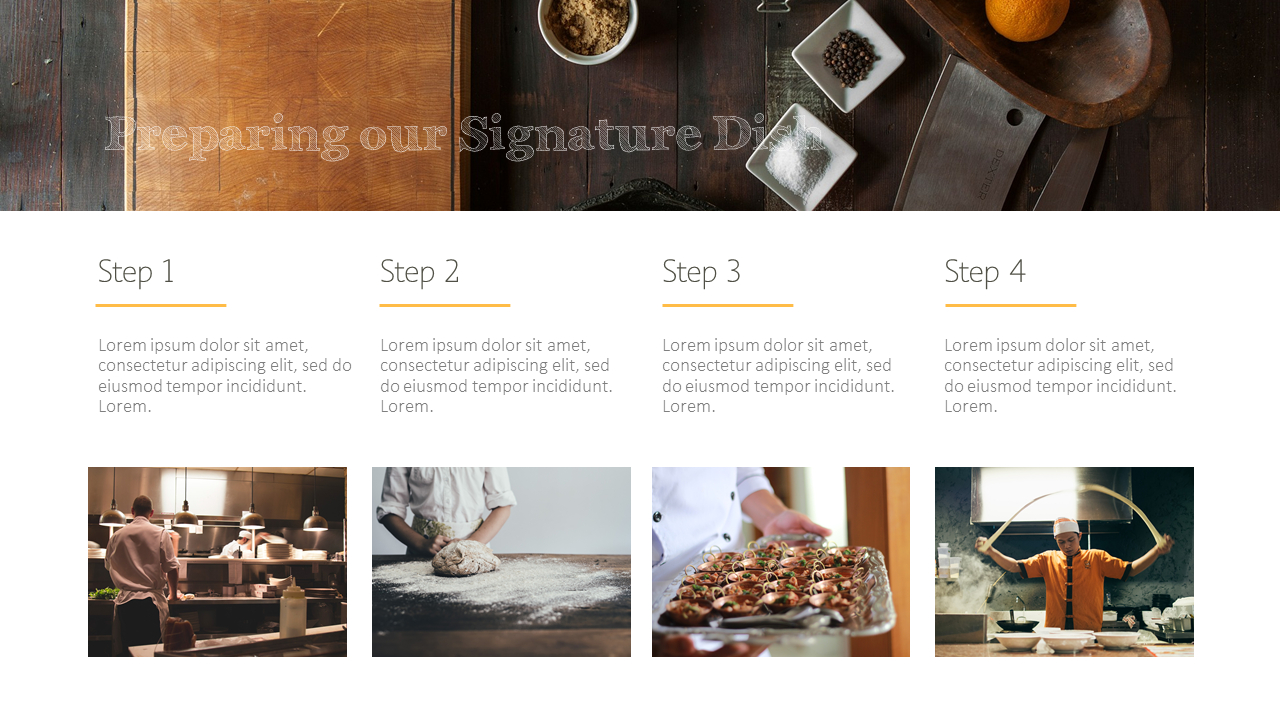 Preparing our Signature Dish

Step 1

Lorem ipsum dolor sit amet, consectetur adipiscing elit, sed do eiusmod tempor incididunt. Lorem.

Step 2

Lorem ipsum dolor sit amet, consectetur adipiscing elit, sed do eiusmod tempor incididunt. Lorem.

Step 3

Lorem ipsum dolor sit amet, consectetur adipiscing elit, sed do eiusmod tempor incididunt. Lorem.

Step 4

Lorem ipsum dolor sit amet, consectetur adipiscing elit, sed do eiusmod tempor incididunt. Lorem.