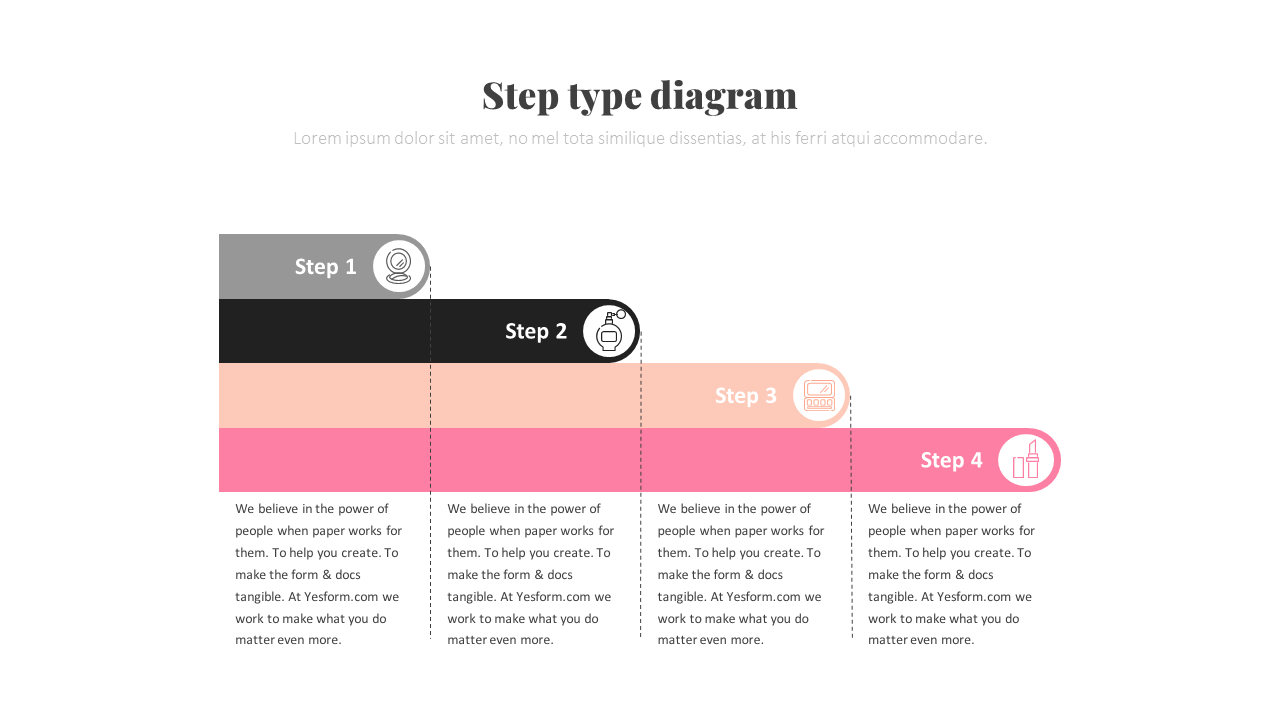 Step type diagram

Lorem ipsum dolor sit amet, no mel tota similique dissentias, at his ferri atqui accommodare.

Step 1

Step 2

Step 3

Step 4

We believe in the power of people when paper works for them. To help you create. To make the form & docs tangible. At Yesform.com we work to make what you do matter even more.

We believe in the power of people when paper works for them. To help you create. To make the form & docs tangible. At Yesform.com we work to make what you do matter even more.

We believe in the power of people when paper works for them. To help you create. To make the form & docs tangible. At Yesform.com we work to make what you do matter even more.

We believe in the power of people when paper works for them. To help you create. To make the form & docs tangible. At Yesform.com we work to make what you do matter even more.