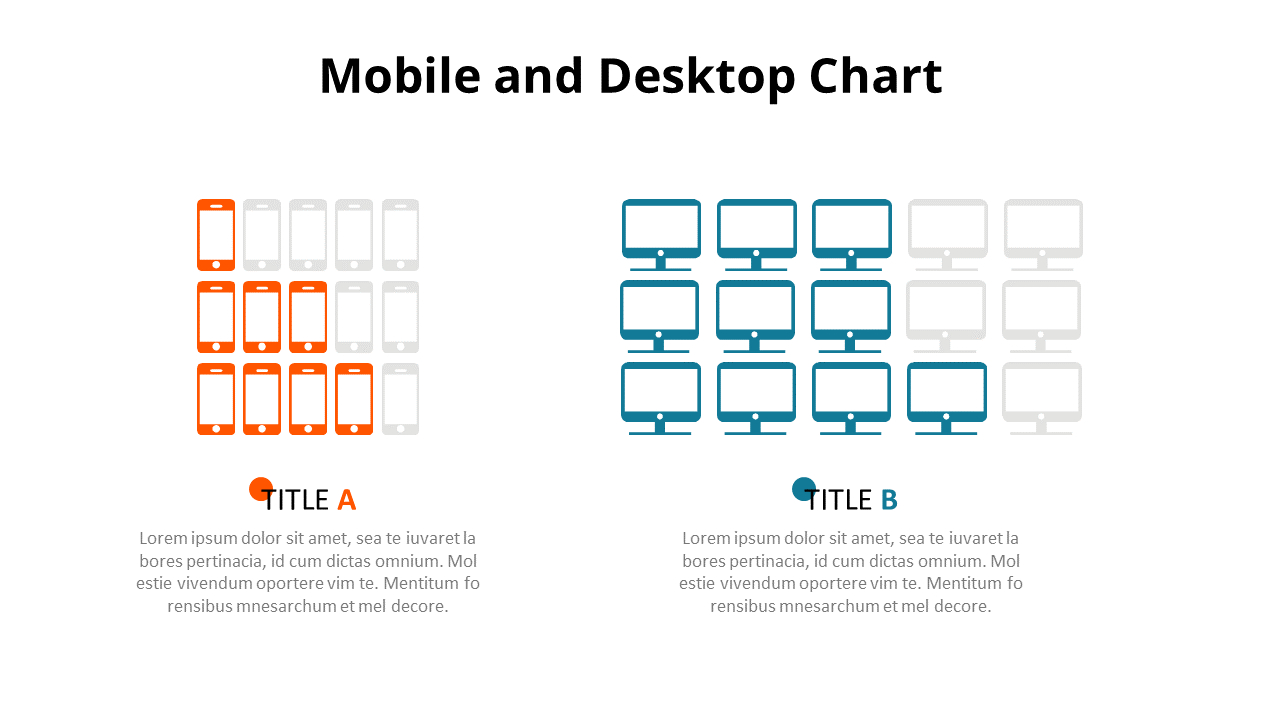 Mobile and Desktop Chart

TITLE A

Lorem ipsum dolor sit amet, sea te iuvaret la bores pertinacia, id cum dictas omnium. Mol estie vivendum oportere vim te. Mentitum fo rensibus mnesarchum et mel decore.

TITLE B

Lorem ipsum dolor sit amet, sea te iuvaret la bores pertinacia, id cum dictas omnium. Mol estie vivendum oportere vim te. Mentitum fo rensibus mnesarchum et mel decore.