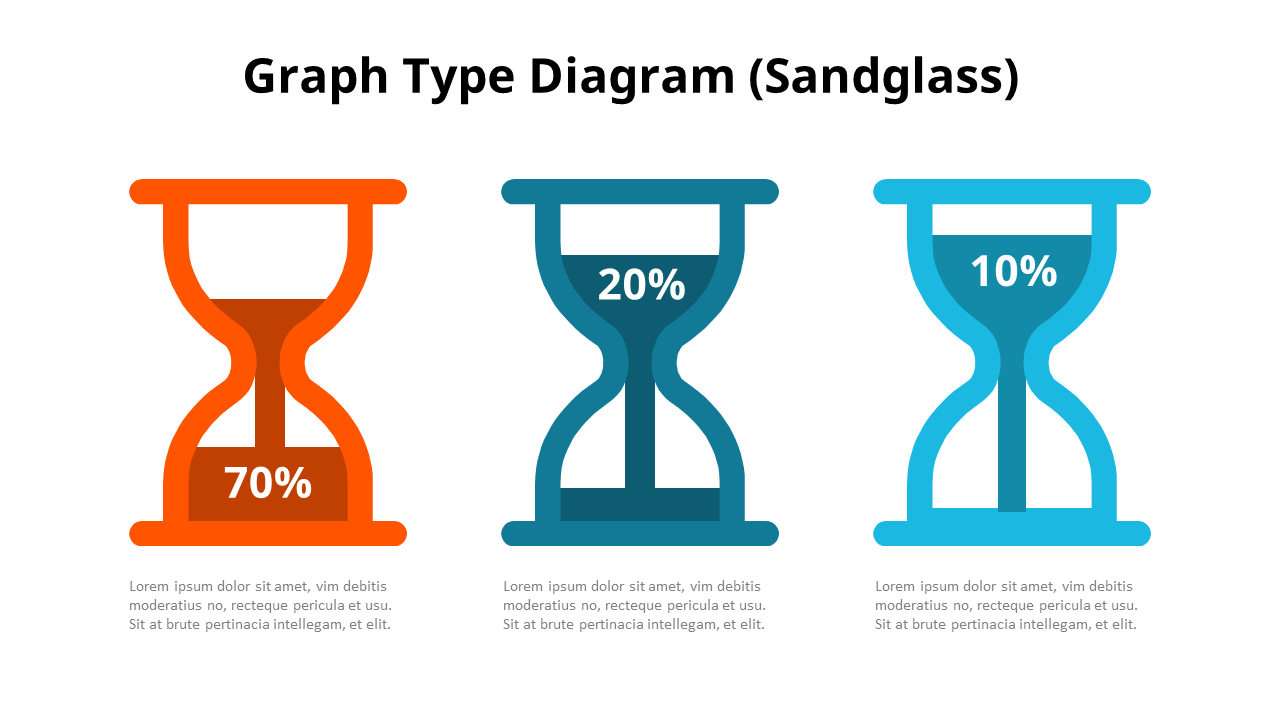 Graph Type Diagram (Sandglass)

70%

Lorem ipsum dolor sit amet, vim debitis moderatius no, recteque pericula et usu. Sit at brute pertinacia intellegam, et elit.

20%

Lorem ipsum dolor sit amet, vim debitis moderatius no, recteque pericula et usu. Sit at brute pertinacia intellegam, et elit.

10%

Lorem ipsum dolor sit amet, vim debitis moderatius no, recteque pericula et usu. Sit at brute pertinacia intellegam, et elit.