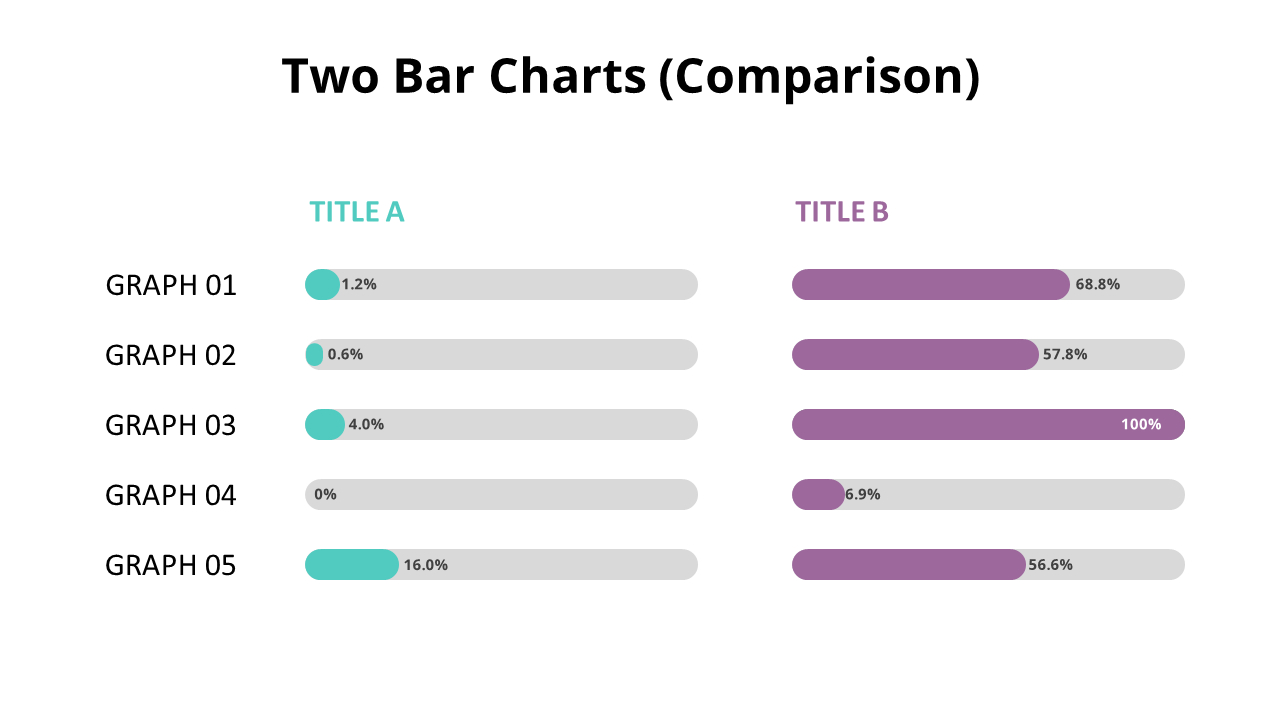 Two Bar Charts (Comparison)

| | TITLE A | TITLE B |
|---|---|---|
| GRAPH 01 | 1.2% | 68.8% |
| GRAPH 02 | 0.6% | 57.8% |
| GRAPH 03 | 4.0% | 100% |
| GRAPH 04 | 0% | 6.9% |
| GRAPH 05 | 16.0% | 56.6% |