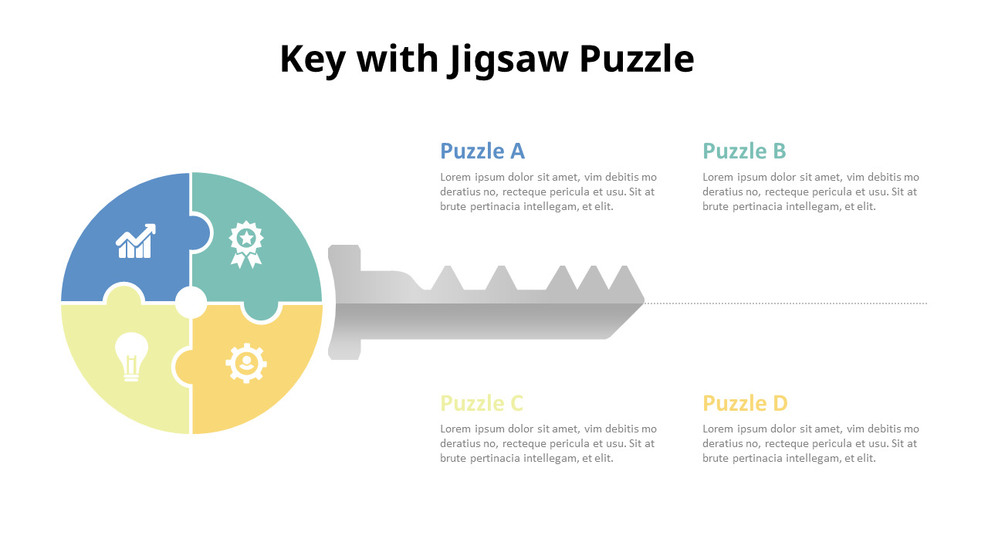 Key with Jigsaw Puzzle

Puzzle A

Lorem ipsum dolor sit amet, vim debitis mo deratius no, recteque pericula et usu. Sit at brute pertinacia intellegam, et elit.

Puzzle B

Lorem ipsum dolor sit amet, vim debitis mo deratius no, recteque pericula et usu. Sit at brute pertinacia intellegam, et elit.

Puzzle C

Lorem ipsum dolor sit amet, vim debitis mo deratius no, recteque pericula et usu. Sit at brute pertinacia intellegam, et elit.

Puzzle D

Lorem ipsum dolor sit amet, vim debitis mo deratius no, recteque pericula et usu. Sit at brute pertinacia intellegam, et elit.