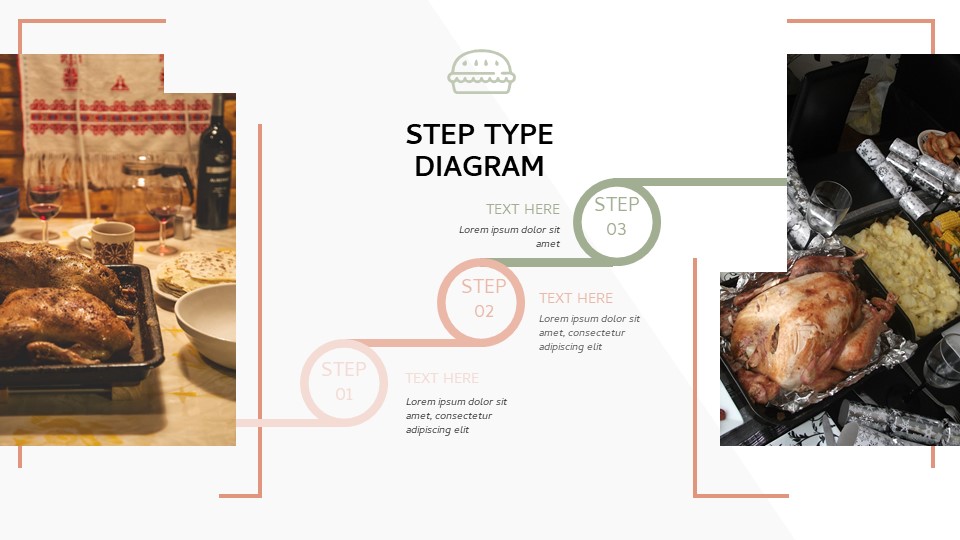 STEP TYPE DIAGRAM

TEXT HERE
Lorem ipsum dolor sit amet

STEP 03

STEP 02

TEXT HERE
Lorem ipsum dolor sit amet, consectetur adipiscing elit

STEP 01

TEXT HERE
Lorem ipsum dolor sit amet, consectetur adipiscing elit