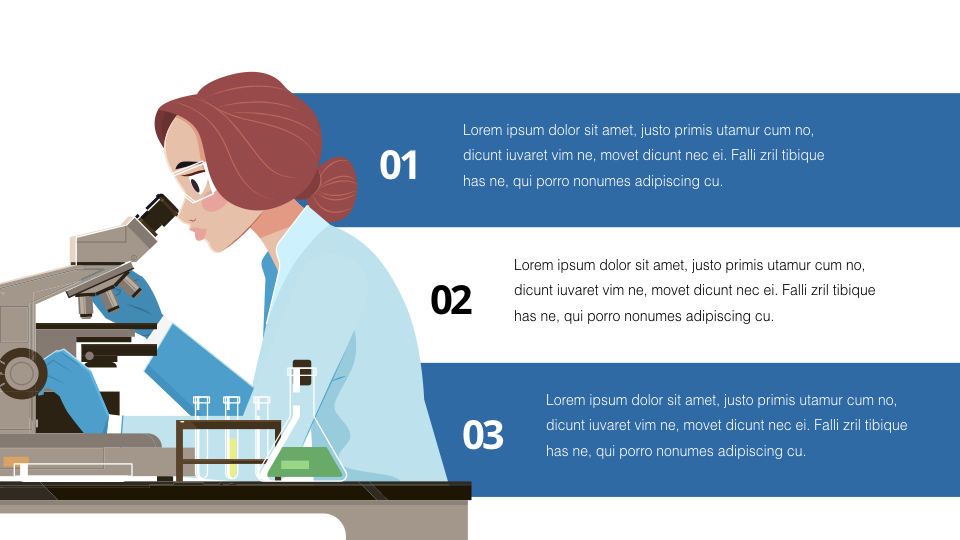 01

Lorem ipsum dolor sit amet, justo primis utamur cum no, dicunt iuvaret vim ne, movet dicunt nec ei. Falli zril tibique has ne, qui porro nonumes adipiscing cu.

02

Lorem ipsum dolor sit amet, justo primis utamur cum no, dicunt iuvaret vim ne, movet dicunt nec ei. Falli zril tibique has ne, qui porro nonumes adipiscing cu.

03

Lorem ipsum dolor sit amet, justo primis utamur cum no, dicunt iuvaret vim ne, movet dicunt nec ei. Falli zril tibique has ne, qui porro nonumes adipiscing cu.