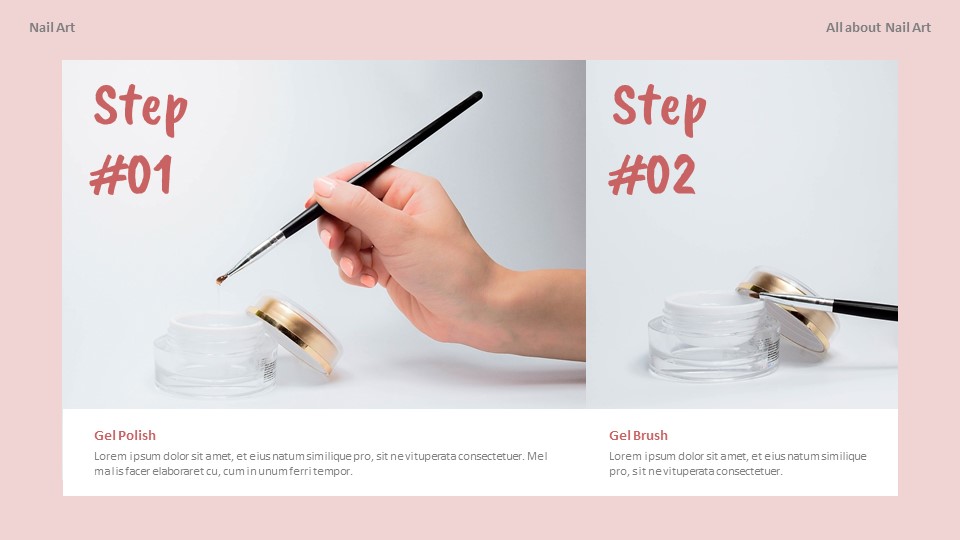 Nail Art

All about Nail Art

Step
#01

Gel Polish

Lorem ipsum dolor sit amet, et eius natum similique pro, sit ne vituperata consectetuer. Mel malis facer elaboraret cu, cum in unum ferri tempor.

Step
#02

Gel Brush

Lorem ipsum dolor sit amet, et eius natum similique pro, sit ne vituperata consectetuer.