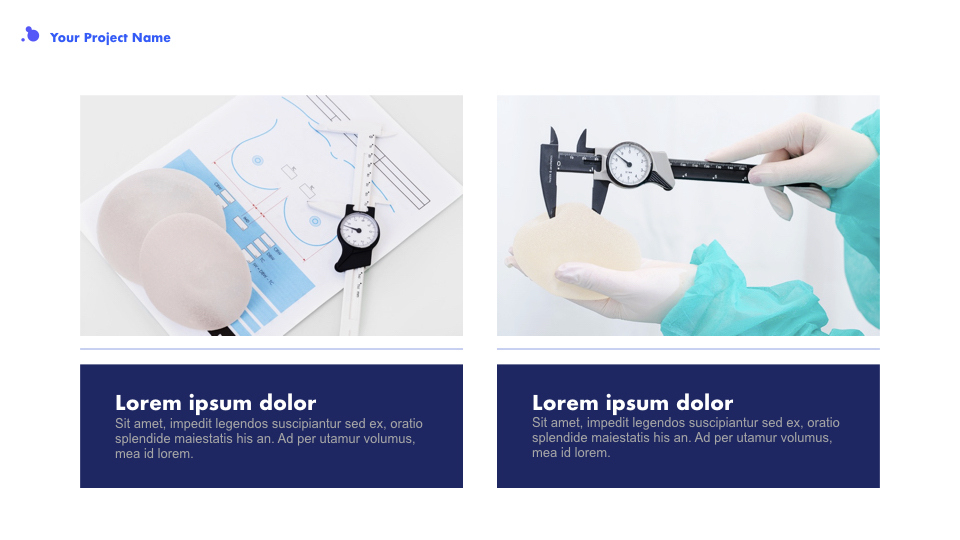 Your Project Name

Lorem ipsum dolor
Sit amet, impedit legendos suscipiantur sed ex, oratio splendide maiestatis his an. Ad per utamur volumus, mea id lorem.

Lorem ipsum dolor
Sit amet, impedit legendos suscipiantur sed ex, oratio splendide maiestatis his an. Ad per utamur volumus, mea id lorem.