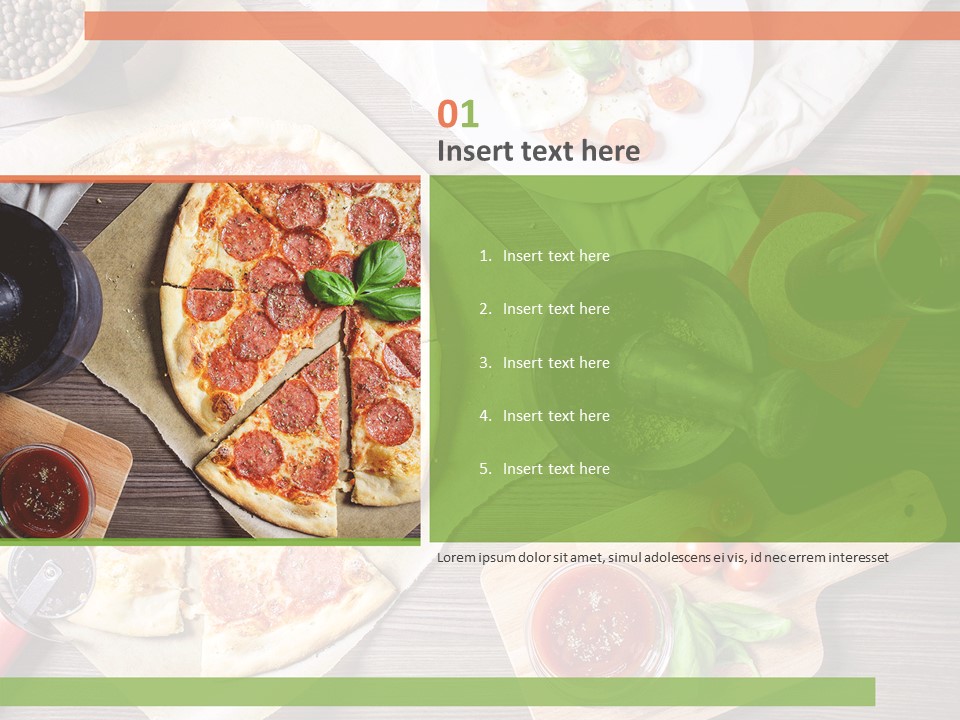 01
Insert text here

1. Insert text here
2. Insert text here
3. Insert text here
4. Insert text here
5. Insert text here

Lorem ipsum dolor sit amet, simul adolescens ei vis, id nec errem interesset