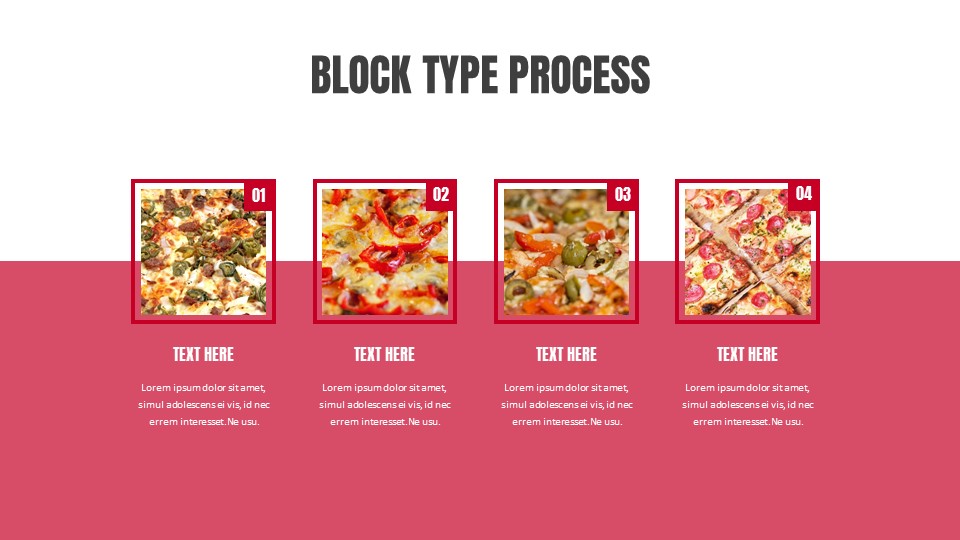 BLOCK TYPE PROCESS

01

TEXT HERE

Lorem ipsum dolor sit amet, simul adolescens ei vis, id nec errem interesset. Ne usu.

02

TEXT HERE

Lorem ipsum dolor sit amet, simul adolescens ei vis, id nec errem interesset. Ne usu.

03

TEXT HERE

Lorem ipsum dolor sit amet, simul adolescens ei vis, id nec errem interesset. Ne usu.

04

TEXT HERE

Lorem ipsum dolor sit amet, simul adolescens ei vis, id nec errem interesset. Ne usu.