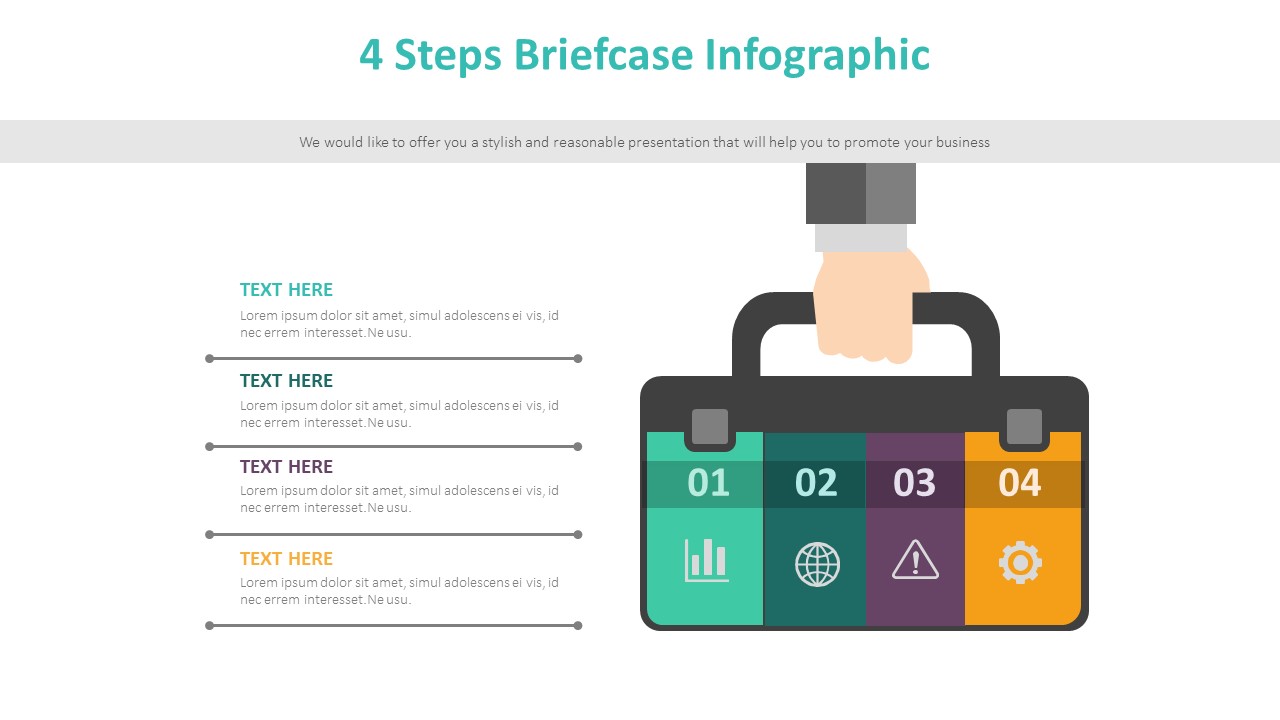 4 Steps Briefcase Infographic

We would like to offer you a stylish and reasonable presentation that will help you to promote your business

TEXT HERE
Lorem ipsum dolor sit amet, simul adolescens ei vis, id nec errem interesset.Ne usu.

TEXT HERE
Lorem ipsum dolor sit amet, simul adolescens ei vis, id nec errem interesset.Ne usu.

TEXT HERE
Lorem ipsum dolor sit amet, simul adolescens ei vis, id nec errem interesset.Ne usu.

TEXT HERE
Lorem ipsum dolor sit amet, simul adolescens ei vis, id nec errem interesset.Ne usu.

01
02
03
04