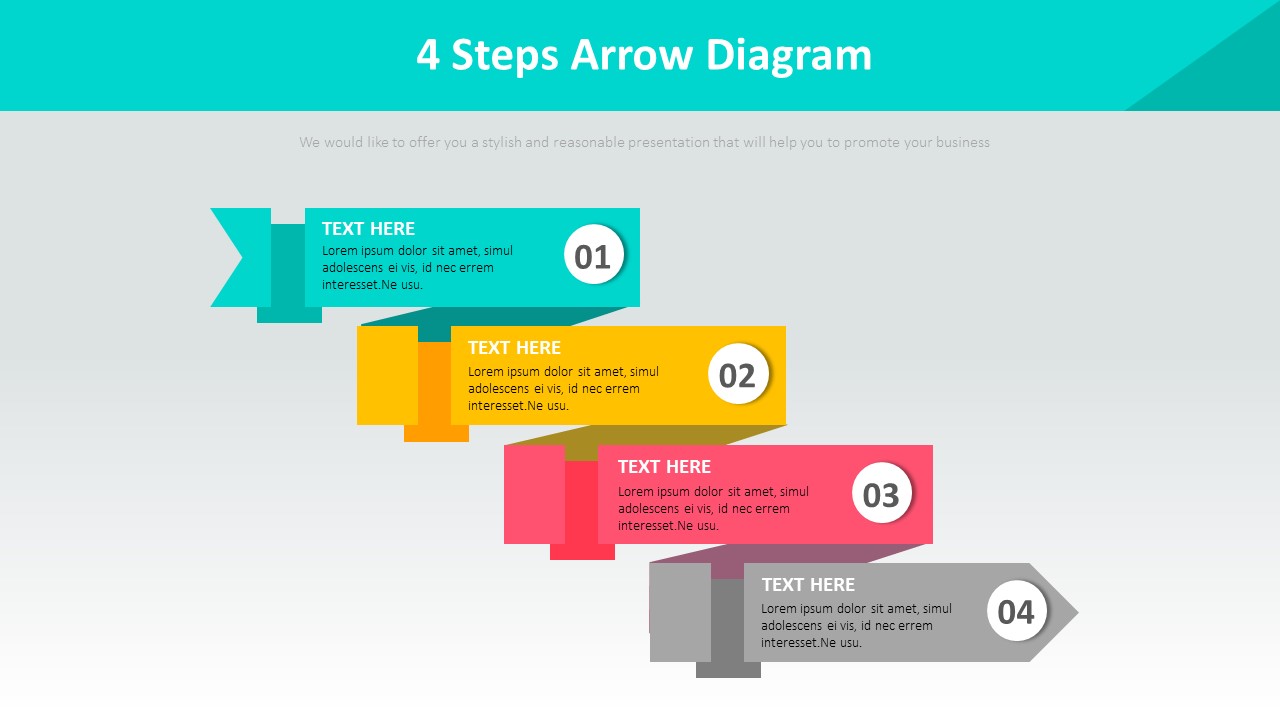 4 Steps Arrow Diagram

We would like to offer you a stylish and reasonable presentation that will help you to promote your business

TEXT HERE
Lorem ipsum dolor sit amet, simul adolescens ei vis, id nec errem interesset.Ne usu.
01

TEXT HERE
Lorem ipsum dolor sit amet, simul adolescens ei vis, id nec errem interesset.Ne usu.
02

TEXT HERE
Lorem ipsum dolor sit amet, simul adolescens ei vis, id nec errem interesset.Ne usu.
03

TEXT HERE
Lorem ipsum dolor sit amet, simul adolescens ei vis, id nec errem interesset.Ne usu.
04